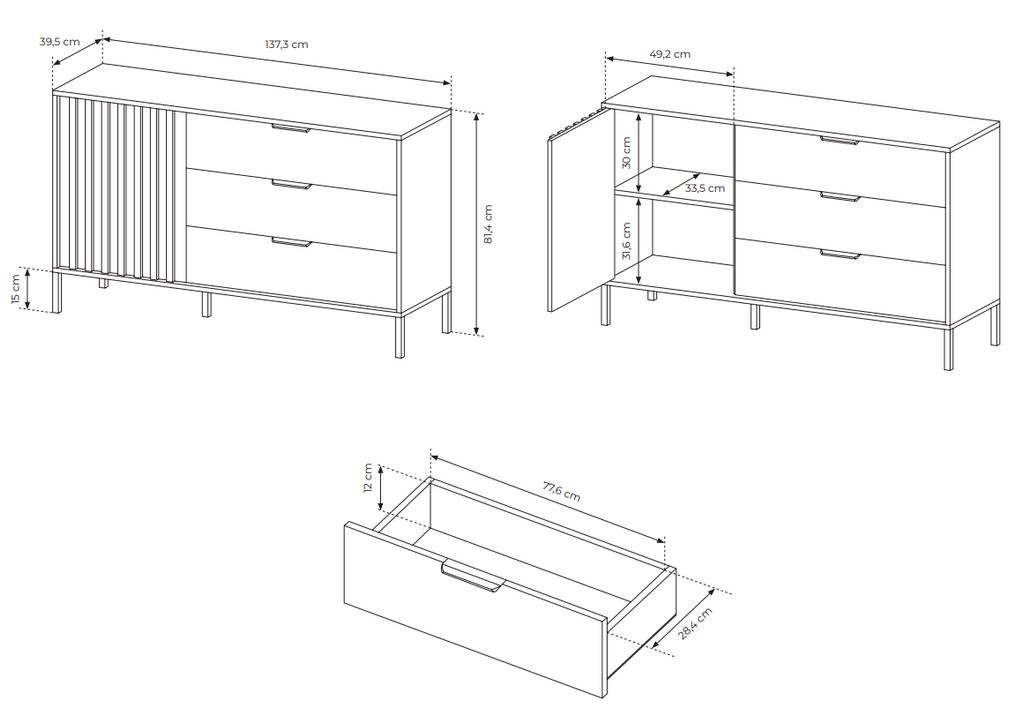 39,5 cm
137,3 cm
81,4 cm
15 cm
49,2 cm
30 cm
33,5 cm
31,6 cm
12 cm
77,6 cm
28,4 cm