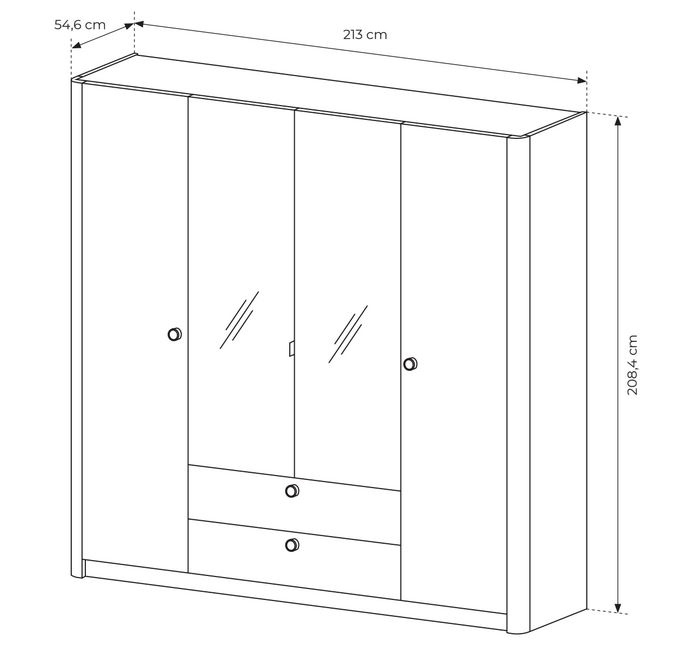 54,6 cm
213 cm
208,4 cm