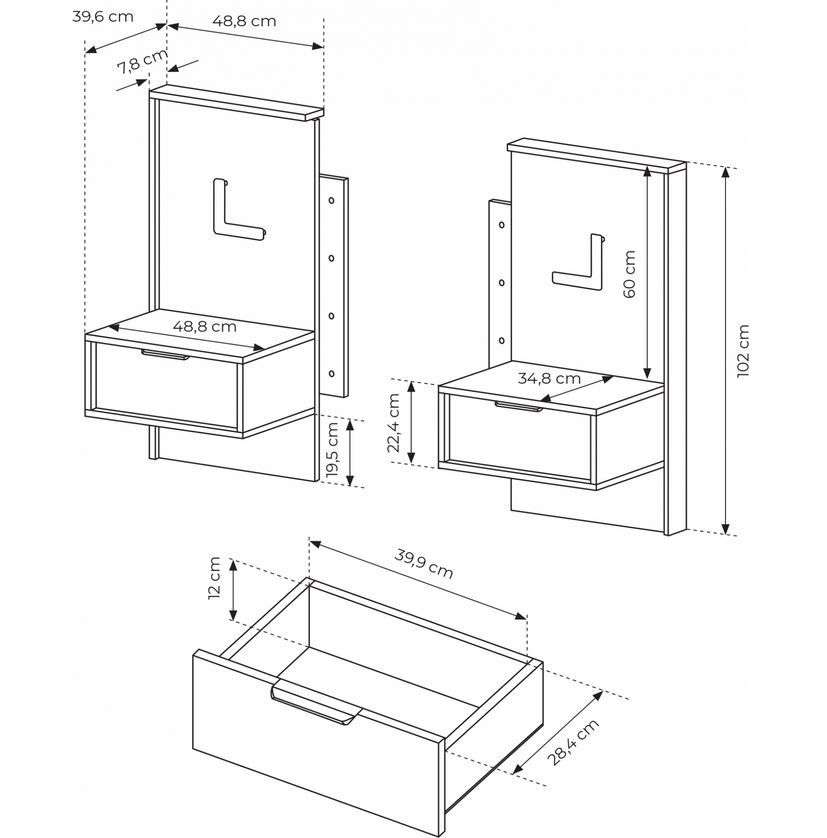 39,6 cm
48,8 cm
7,8 cm
48,8 cm
19,5 cm
60 cm
102 cm
34,8 cm
22,4 cm
12 cm
39,9 cm
28,4 cm