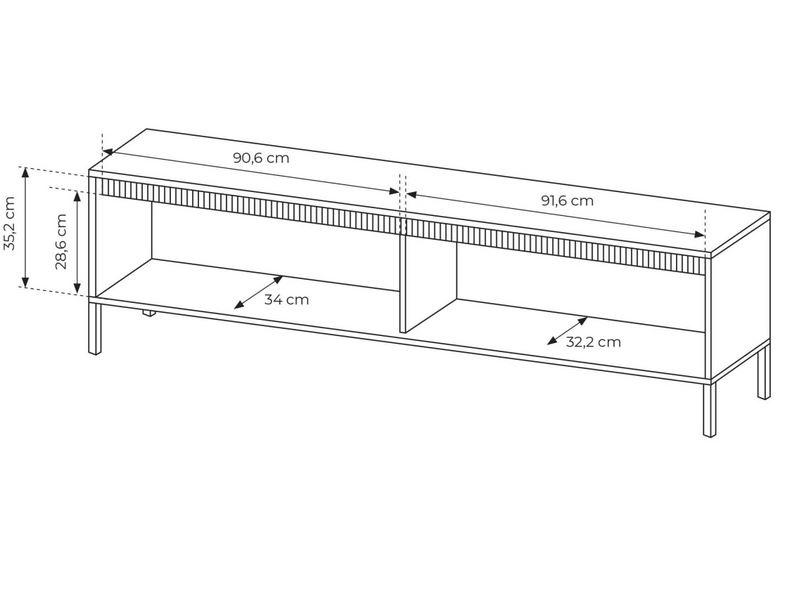 35,2 cm
28,6 cm
90,6 cm
91,6 cm
34 cm
32,2 cm