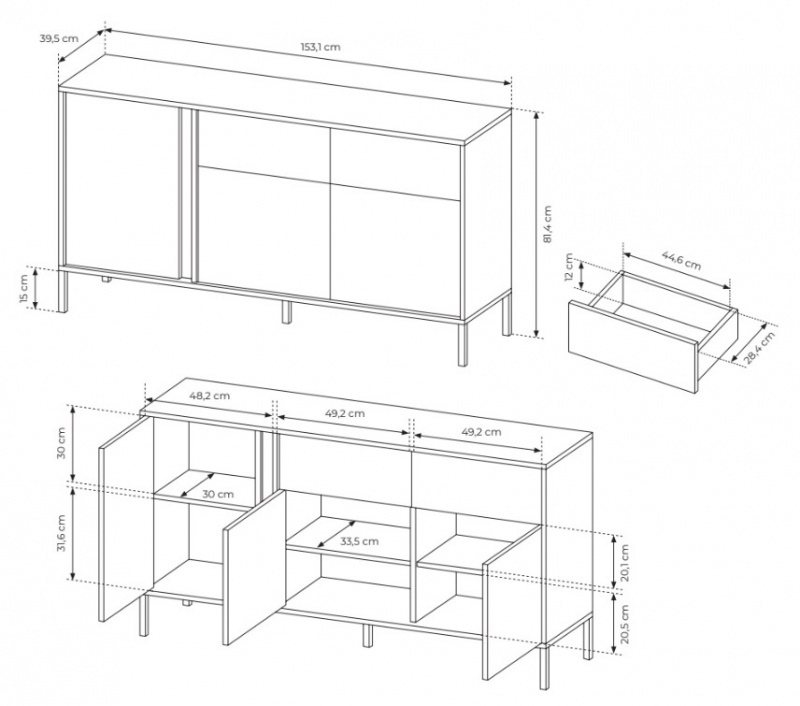 39,5 cm
153,1 cm
81,4 cm
15 cm
12 cm
44,6 cm
28,4 cm
48,2 cm
49,2 cm
49,2 cm
30 cm
30 cm
31,6 cm
33,5 cm
20,1 cm
20,5 cm