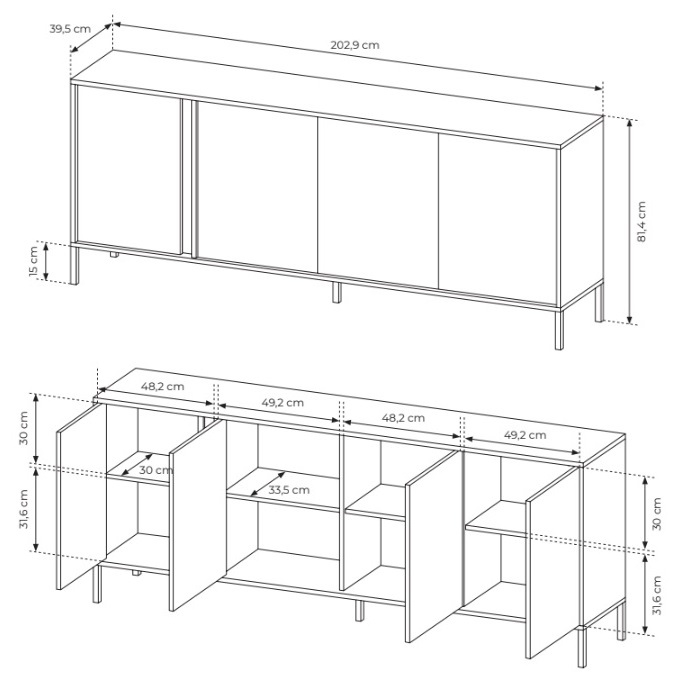 39,5 cm
202,9 cm
81,4 cm
15 cm

48,2 cm
49,2 cm
48,2 cm
49,2 cm
30 cm
31,6 cm
30 cm
33,5 cm
30 cm
31,6 cm