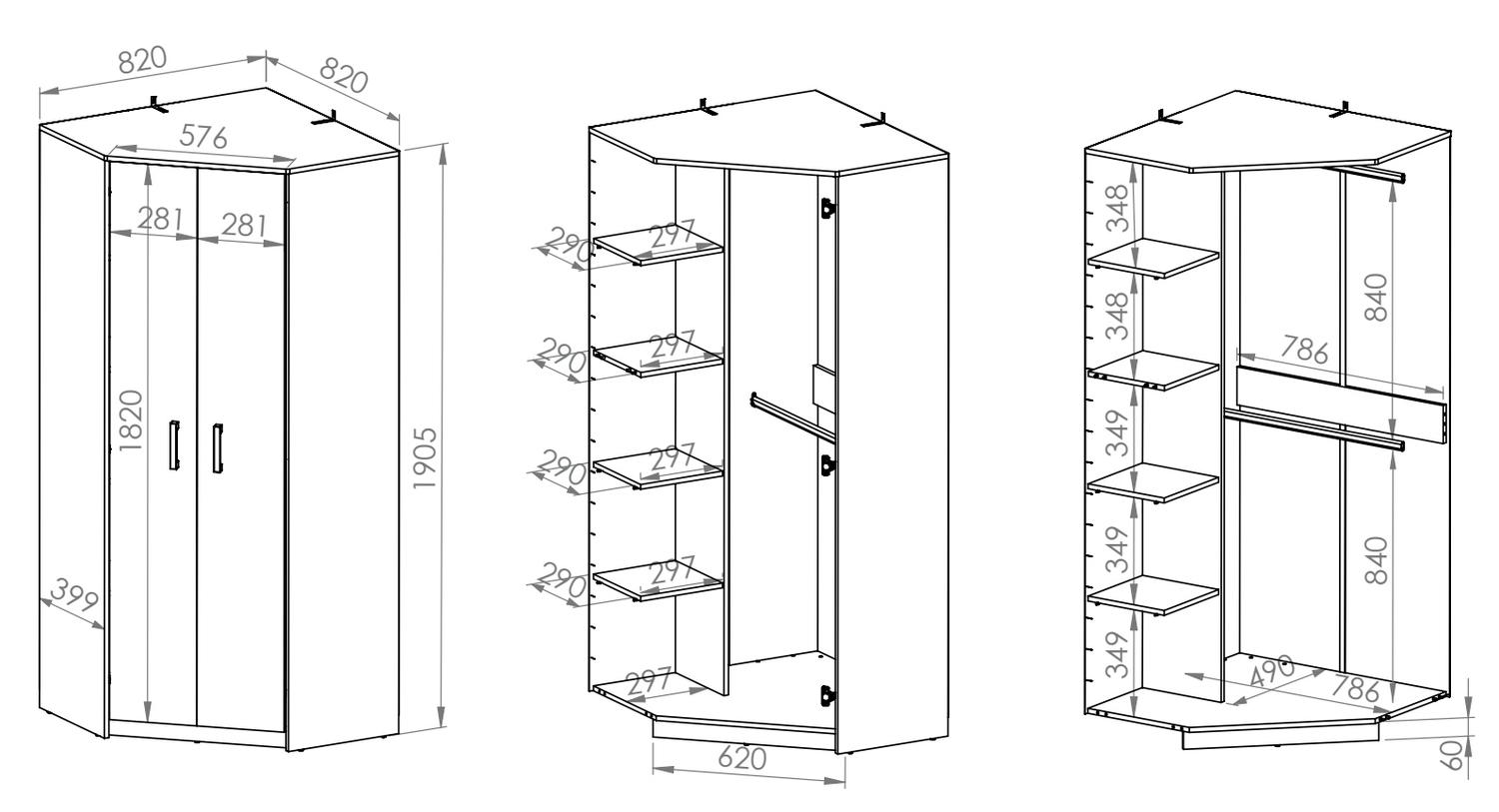 820
820
576
281
281
1820
1905
399

290
297
290
297
290
297
290
297
297
620

348
348
349
349
349
840
786
840
490
786
60