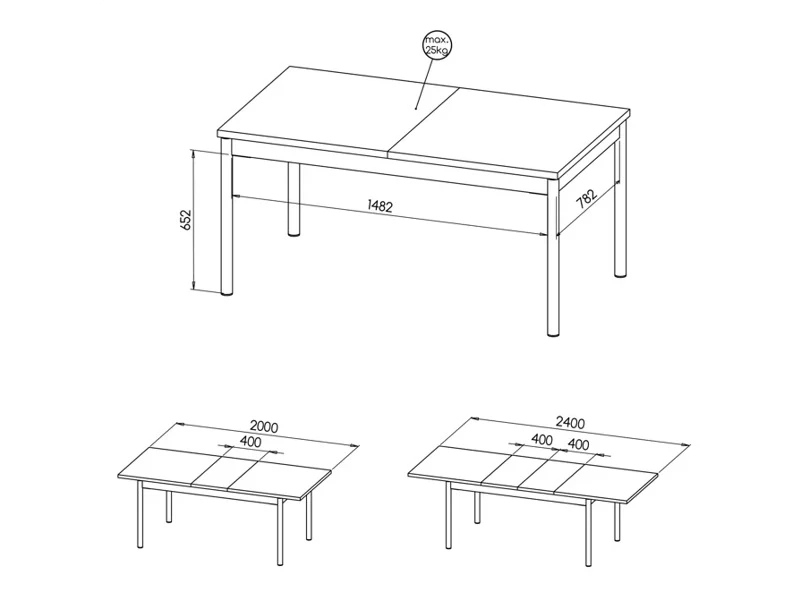 max. 25kg

652

1482

782

2000

400

2400

400

400