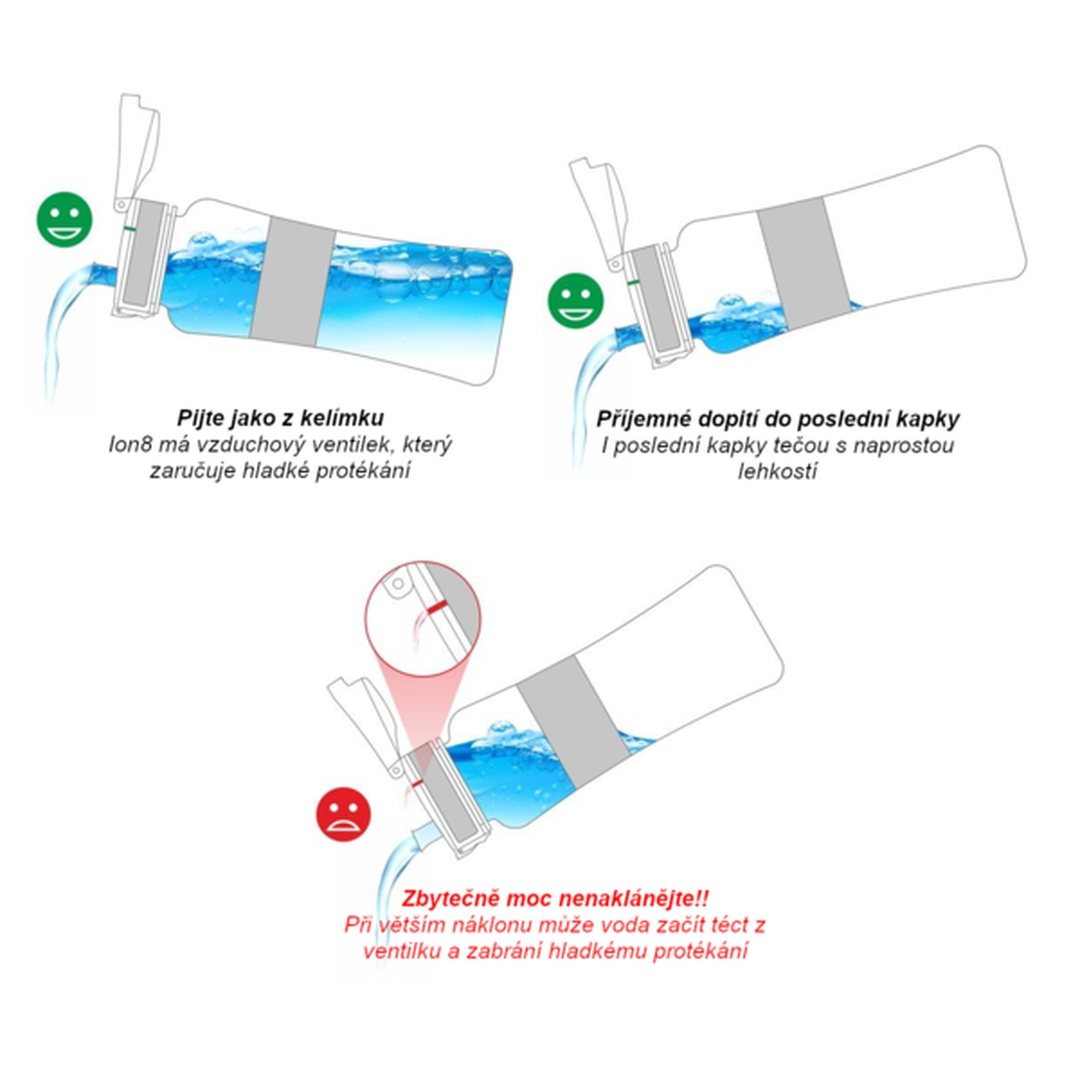 Pijte jako z kelímku
Ion8 má vzduchový ventilek, který zaručuje hladké protékání

Příjemné dopití do poslední kapky
I poslední kapky tečou s naprostou lehkostí

Zbytečně moc nenaklánějte!!
Při větším náklonu může voda začít téct z ventilku a zabrání hladkému protékání