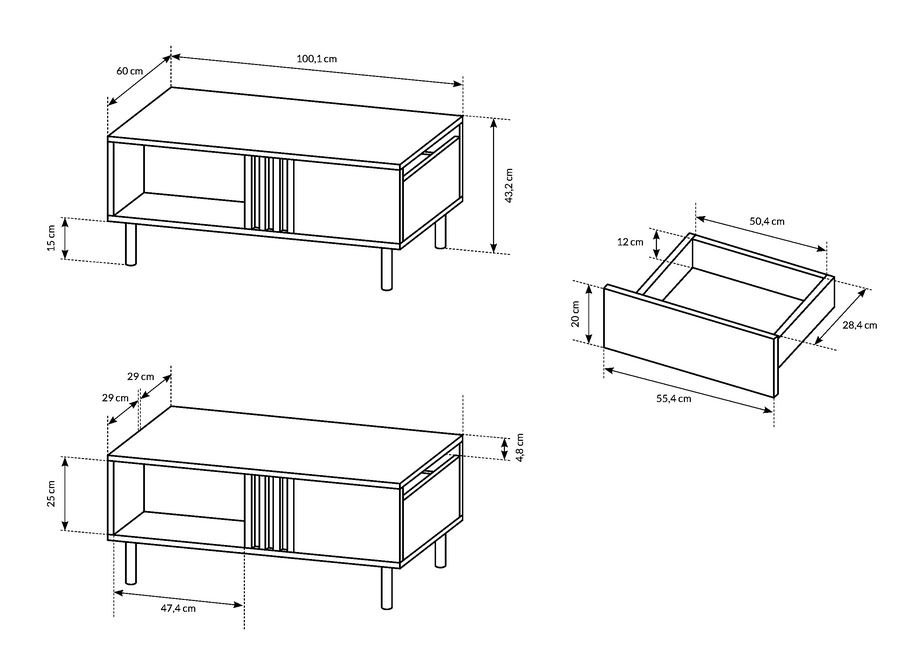 60 cm
100,1 cm
43,2 cm
15 cm
50,4 cm
12 cm
20 cm
28,4 cm
55,4 cm
29 cm
29 cm
4,8 cm
25 cm
47,4 cm