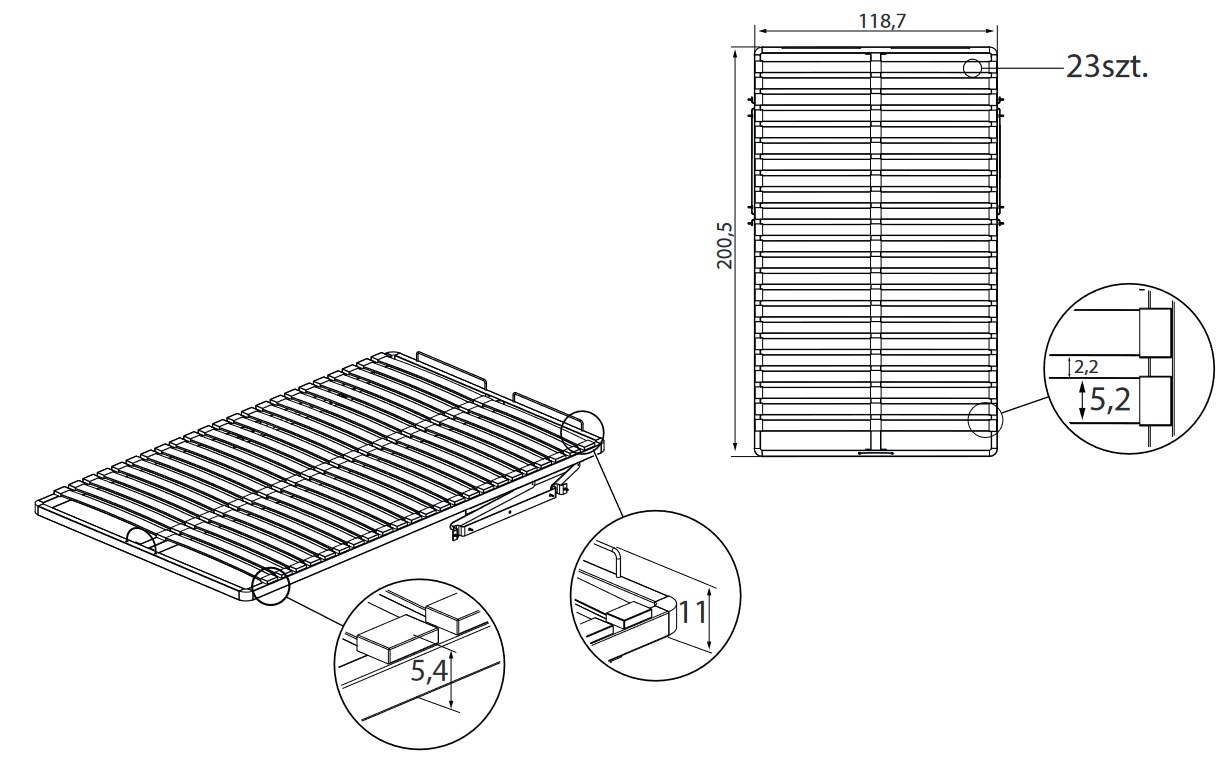 118,7

23szt.

200,5

2,2

5,2

11

5,4