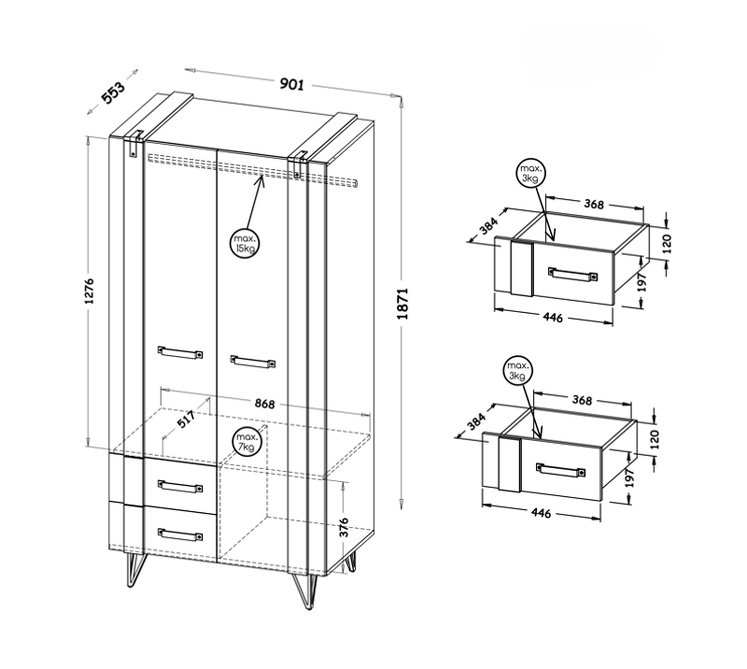 553
901
1276
1871
max.
15kg
868
517
max.
7kg
376
max.
3kg
368
384
120
197
446
max.
3kg
368
384
120
197
446