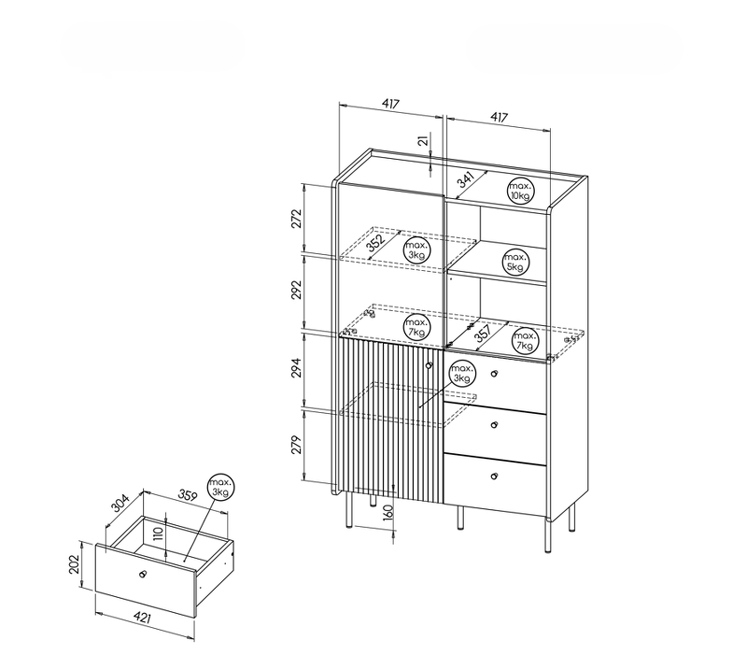 417
417
21
341
max. 10kg
272
352
max. 3kg
max. 5kg
292
max. 7kg
357
max. 7kg
294
max. 3kg
279
160
304
359
max. 3kg
110
202
421