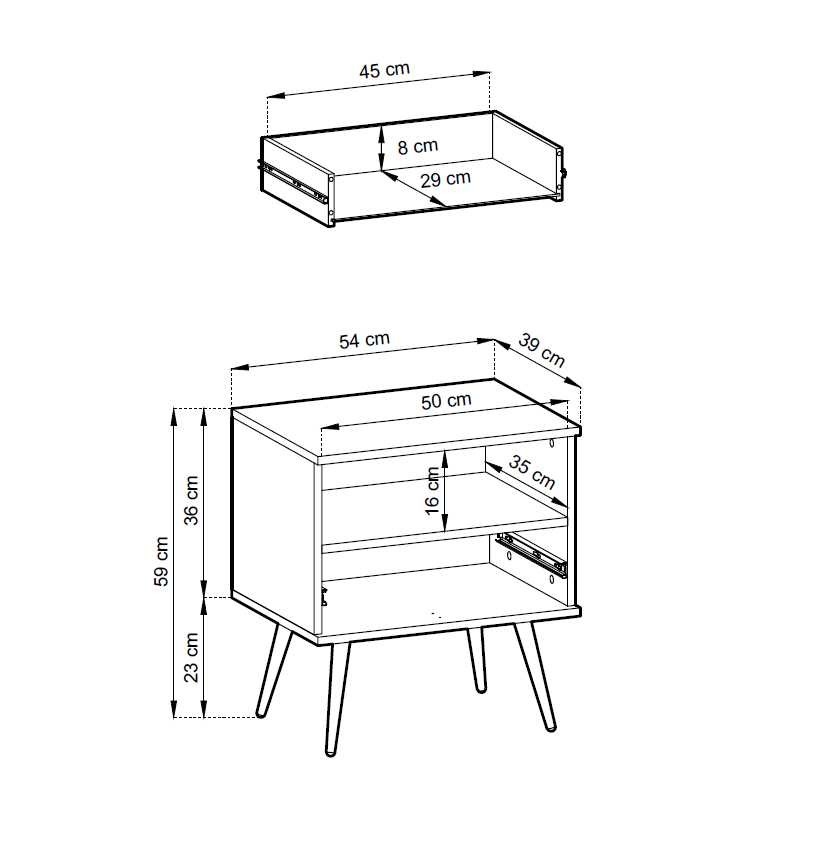 45 cm
8 cm
29 cm

54 cm
39 cm
50 cm
35 cm
16 cm
36 cm
59 cm
23 cm