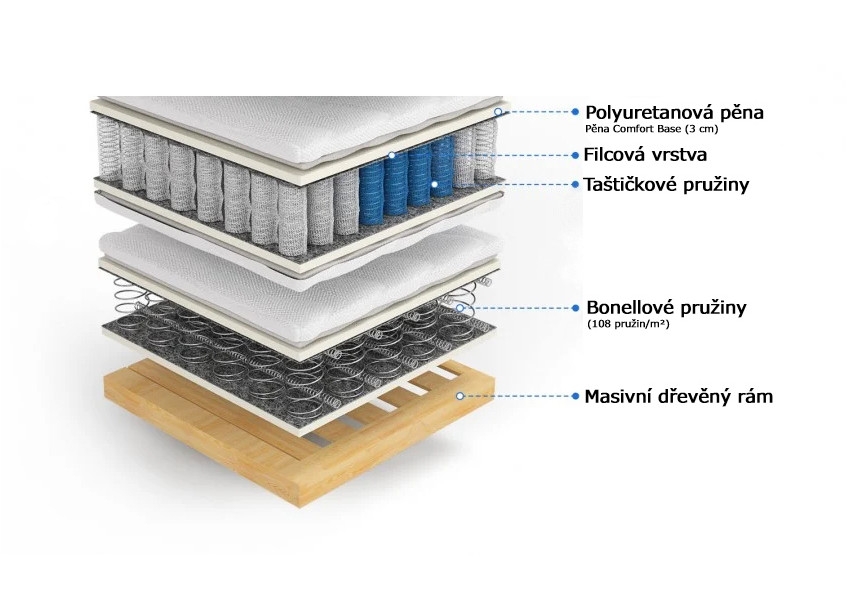 Polyuretanová pěna
Pěna Comfort Base (3 cm)

Filcová vrstva

Taštičkové pružiny

Bonellové pružiny
(108 pružin/m²)

Masivní dřevěný rám