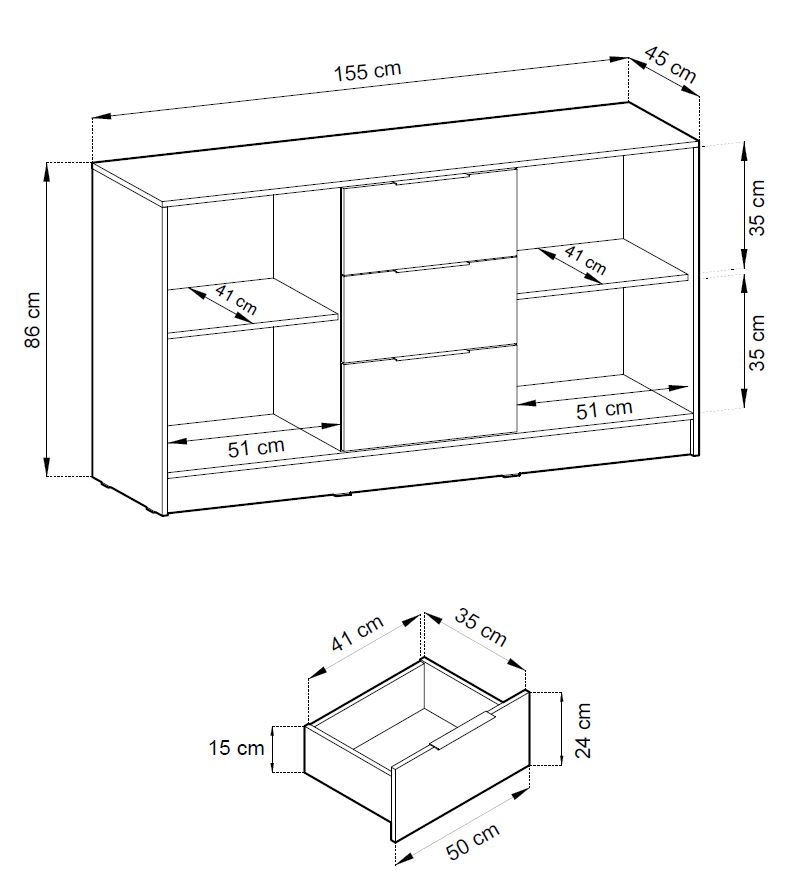 155 cm
45 cm
86 cm
35 cm
35 cm
41 cm
41 cm
51 cm
51 cm
41 cm
35 cm
15 cm
24 cm
50 cm