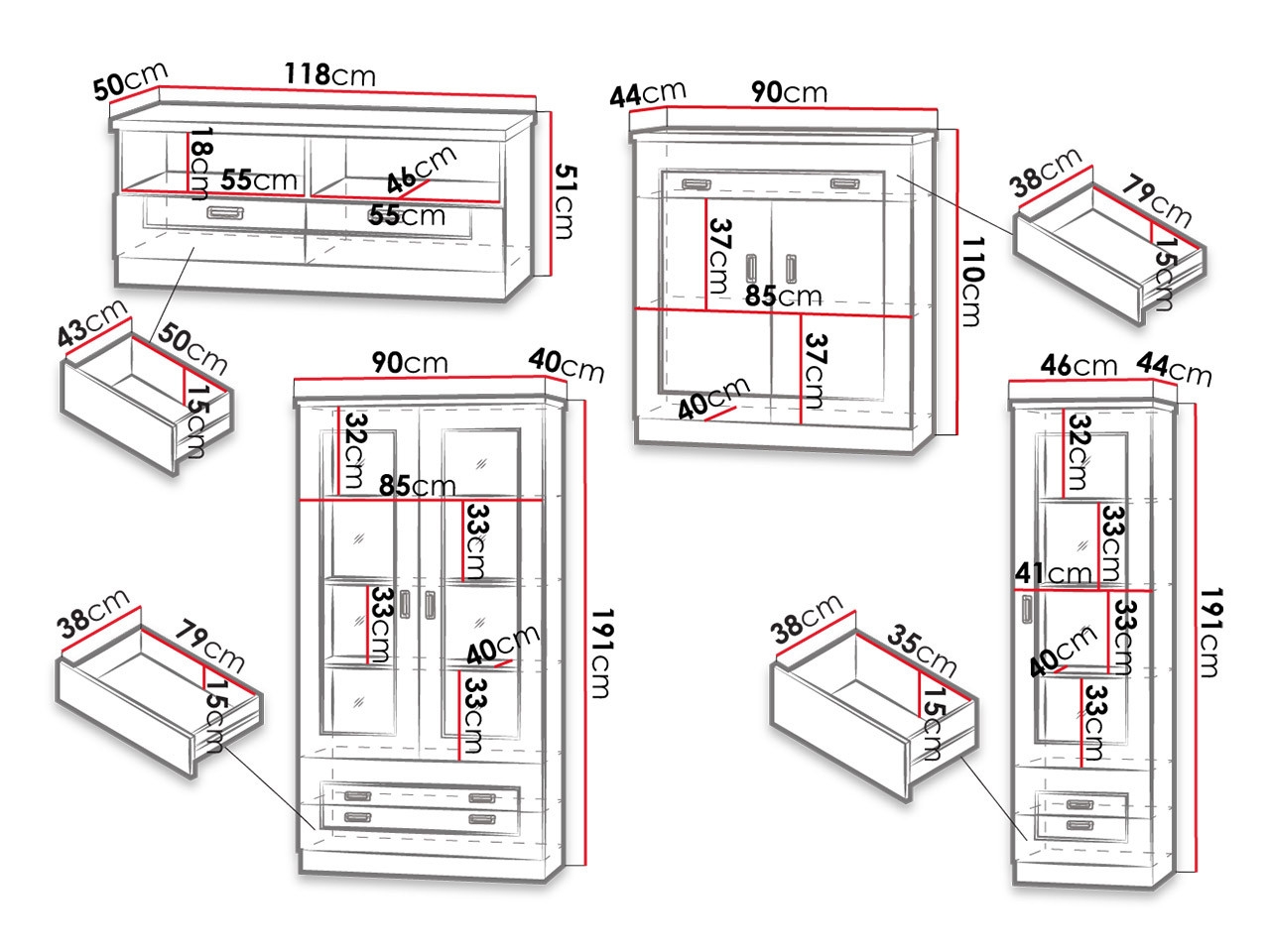 50cm
118cm
18cm
55cm
46cm
55cm
51cm
43cm
50cm
15cm
44cm
90cm
37cm
85cm
37cm
40cm
110cm
38cm
79cm
15cm
90cm
40cm
32cm
85cm
33cm
33cm
40cm
33cm
191cm
38cm
79cm
15cm
46cm
44cm
32cm
33cm
41cm
33cm
40cm
33cm
191cm
38cm
35cm
15cm