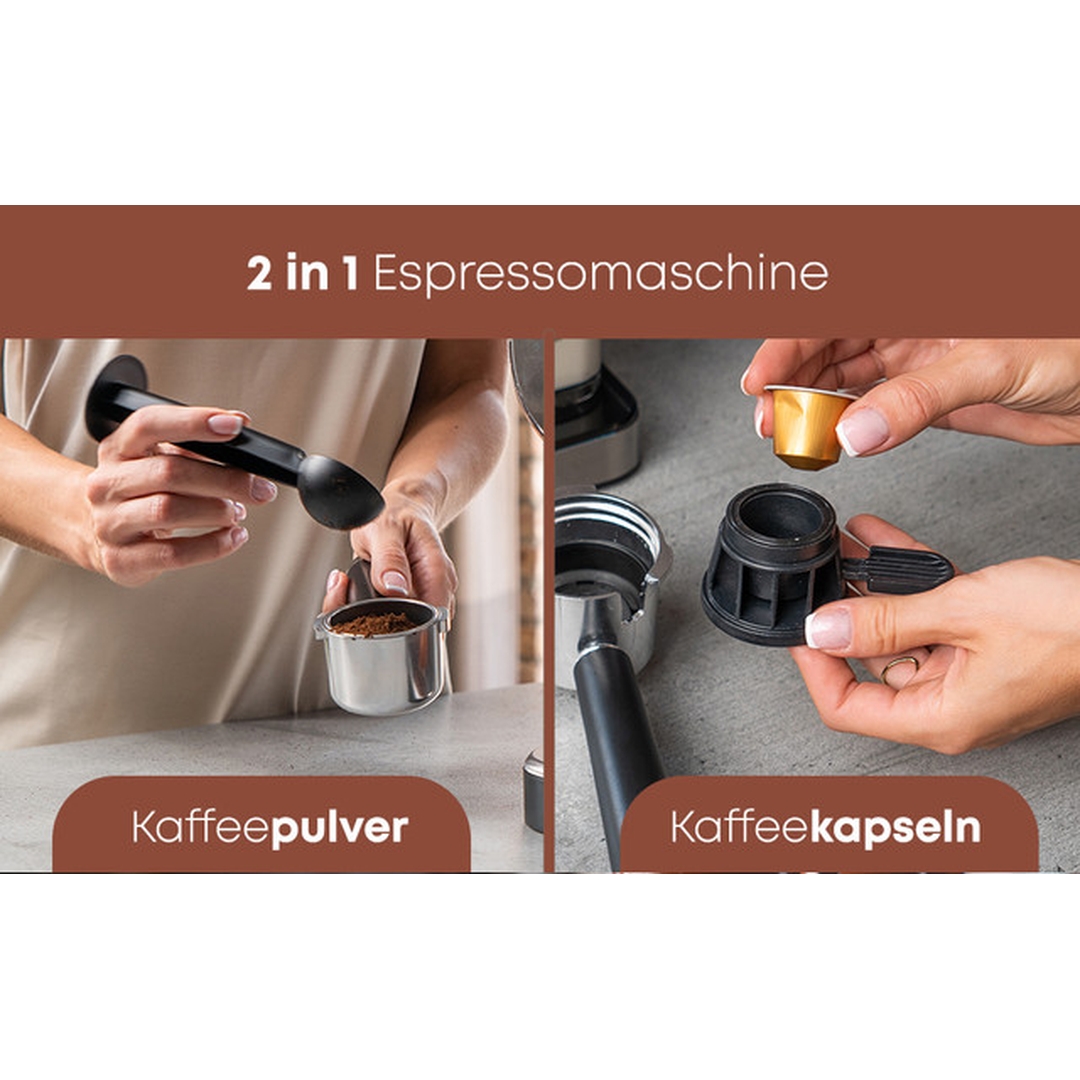 2 in 1 Espressomaschine

Kaffeepulver

Kaffeekapseln