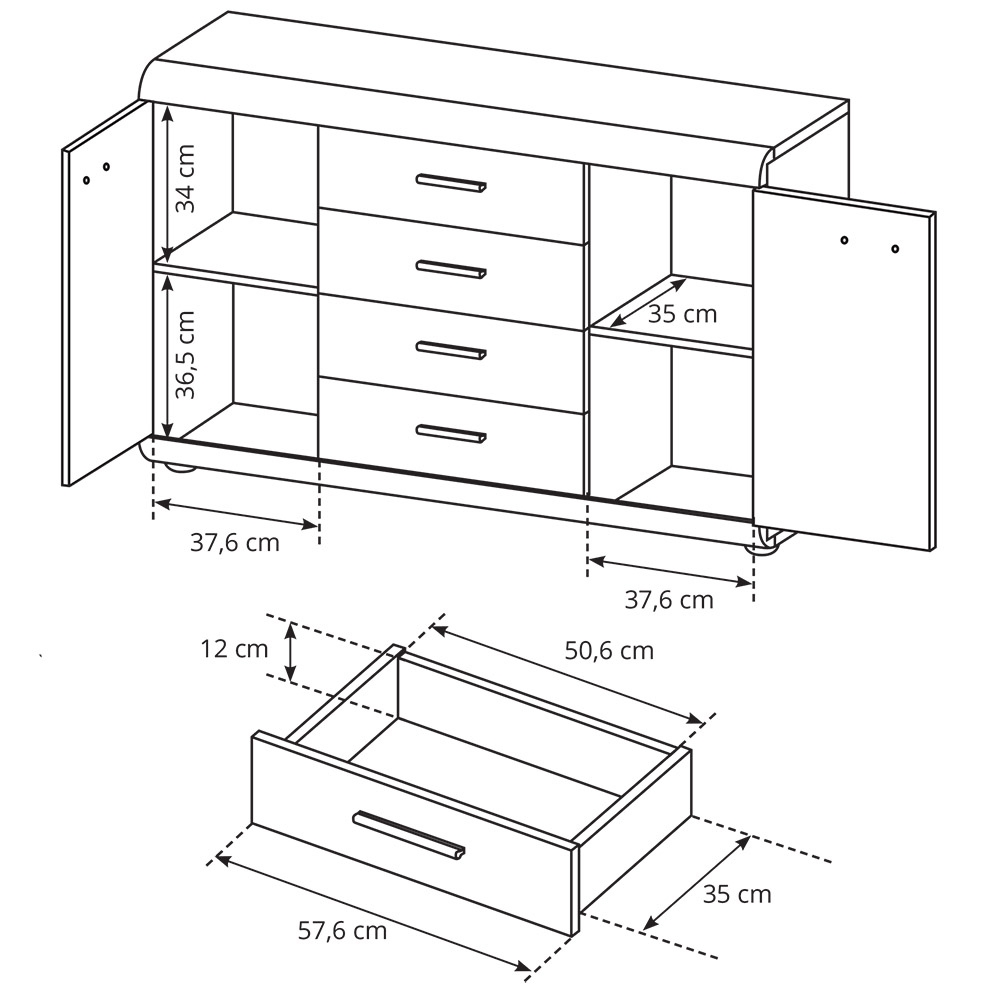 34 cm
36,5 cm
35 cm
37,6 cm
37,6 cm
12 cm
50,6 cm
35 cm
57,6 cm