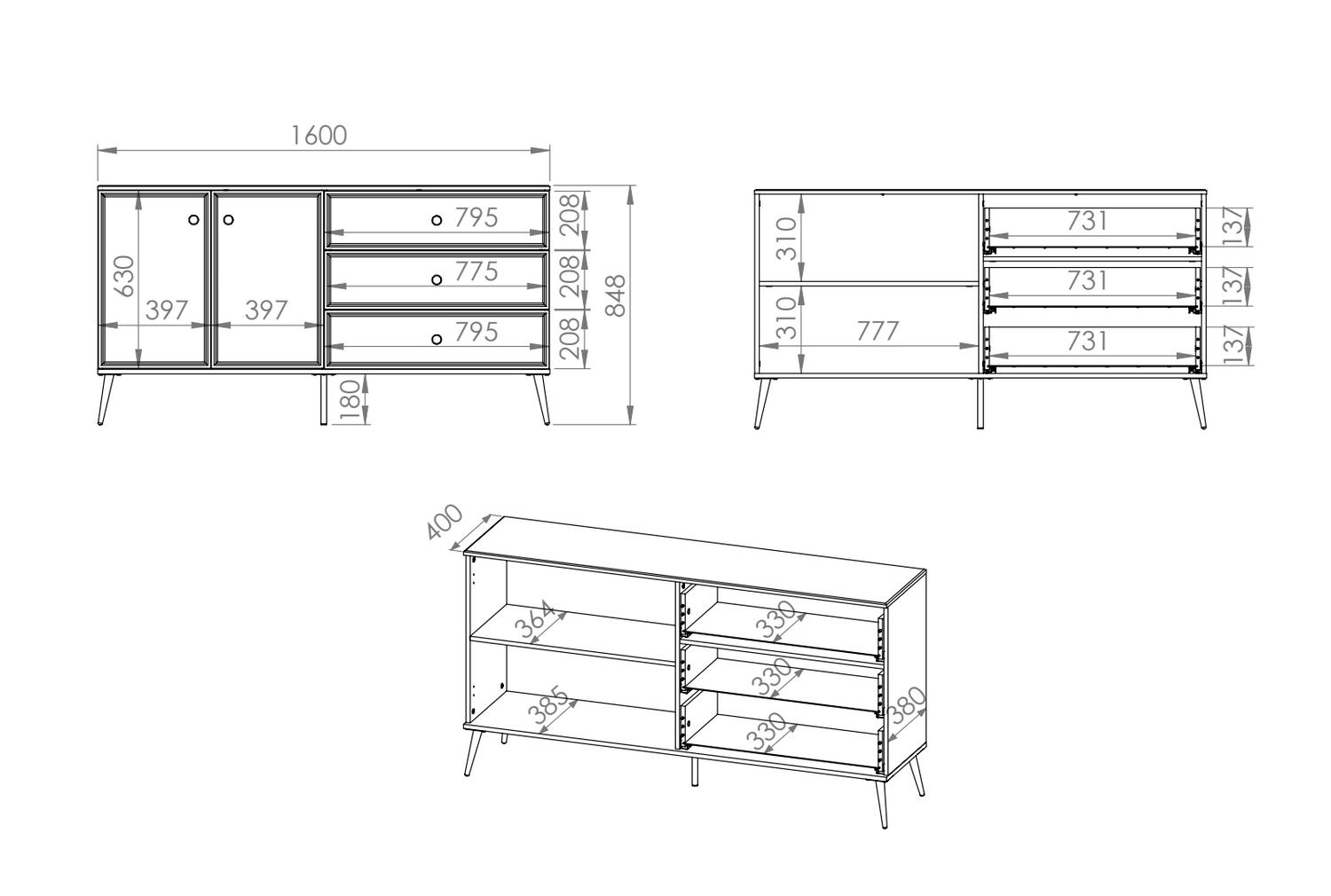 1600

630
397
397
795
775
795
208
208
208
848
180

310
310
777
731
731
731
137
137
137

400
364
385
330
330
330
380