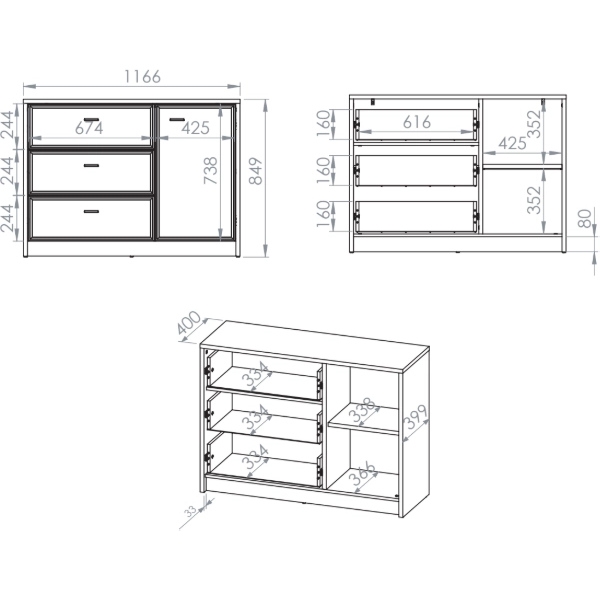 1166
244
244
244
674
425
738
849
160
160
160
616
425
352
352
80
400
334
334
334
338
366
399
33