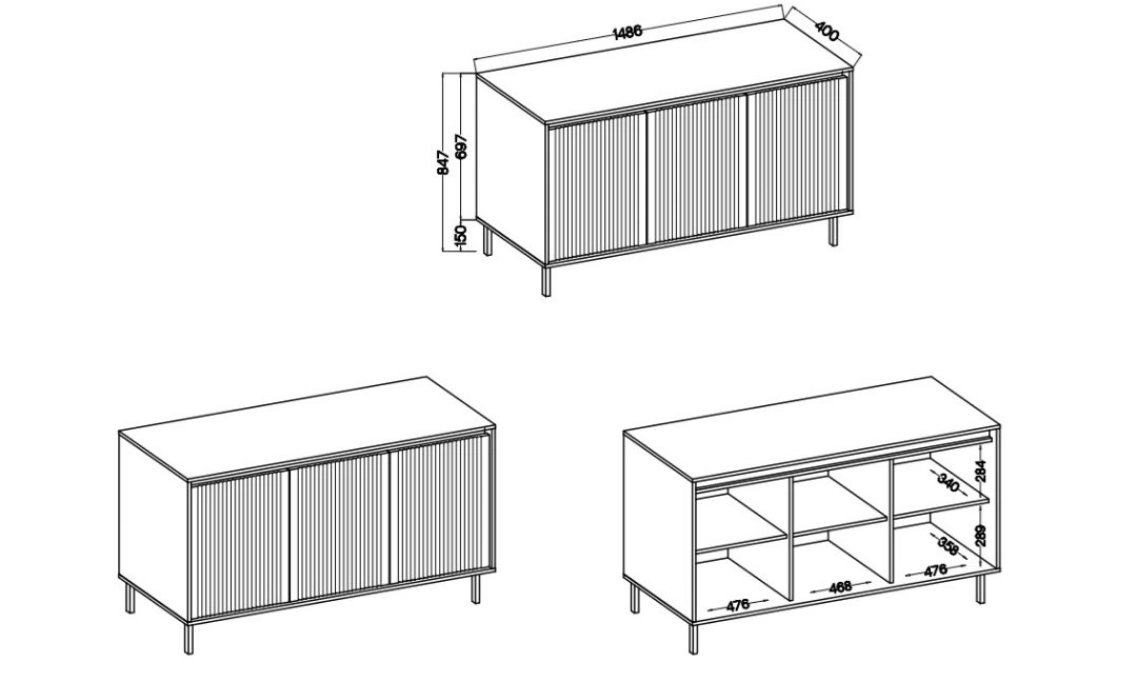 1486
400
847
697
150
284
340
289
358
476
468
476